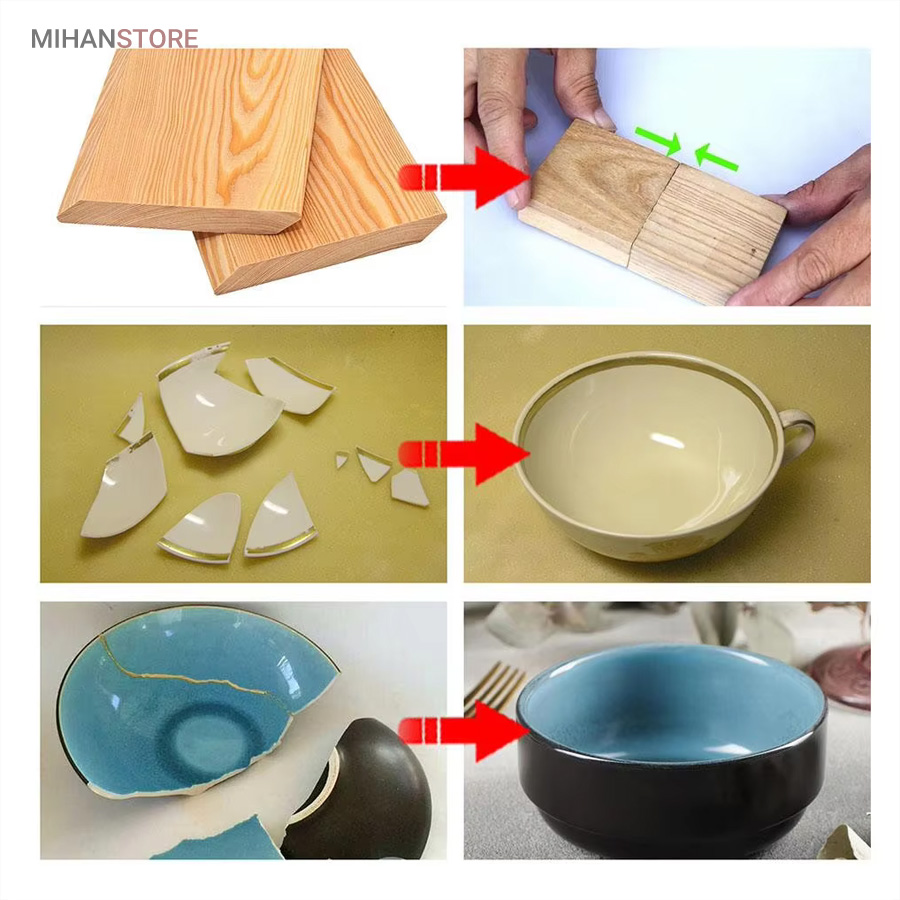 MIHANSTORE